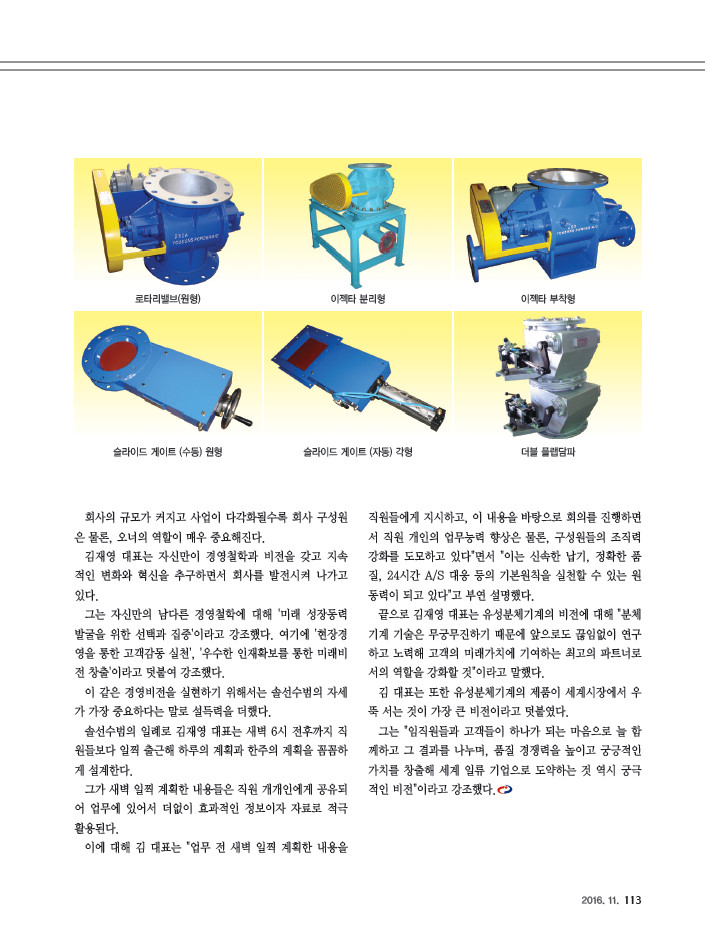 로타리밸브(원형)

이젝타 분리형

이젝타 부착형

슬라이드 게이트 (수동) 원형

슬라이드 게이트 (자동) 각형

더블 플랩댐파

회사의 규모가 커지고 사업이 다각화될수록 회사 구성원은 물론, 오너의 역할이 매우 중요해진다.

김재영 대표는 자신만이 경영철학과 비전을 갖고 지속적인 변화와 혁신을 추구하면서 회사를 발전시켜 나가고 있다.

그는 자신만의 남다른 경영철학에 대해 '미래 성장동력 발굴을 위한 선택과 집중'이라고 강조했다. 여기에 '현장경영을 통한 고객감동 실천', '우수한 인재확보를 통한 미래비전 창출'이라고 덧붙여 강조했다.

이 같은 경영비전을 실현하기 위해서는 솔선수범의 자세가 가장 중요하다는 말로 설득력을 더했다.

솔선수범의 일례로 김재영 대표는 새벽 6시 전후까지 직원들보다 일찍 출근해 하루의 계획과 한주의 계획을 꼼꼼하게 설계한다.

그가 새벽 일찍 계획한 내용들은 직원 개개인에게 공유되어 업무에 있어서 더없이 효과적인 정보이자 자료로 적극 활용된다.

이에 대해 김 대표는 "업무 전 새벽 일찍 계획한 내용을 직원들에게 지시하고, 이 내용을 바탕으로 회의를 진행하면서 직원 개인의 업무능력 향상은 물론, 구성원들의 조직력 강화를 도모하고 있다"면서 "이는 신속한 납기, 정확한 품질, 24시간 A/S 대응 등의 기본원칙을 실천할 수 있는 원동력이 되고 있다"고 부연 설명했다.

끝으로 김재영 대표는 유성분체기계의 비전에 대해 "분체기계 기술은 무궁무진하기 때문에 앞으로도 끊임없이 연구하고 노력해 고객의 미래가치에 기여하는 최고의 파트너로서의 역할을 강화할 것"이라고 말했다.

김 대표는 또한 유성분체기계의 제품이 세계시장에서 우뚝 서는 것이 가장 큰 비전이라고 덧붙였다.

그는 "임직원들과 고객들이 하나가 되는 마음으로 늘 함께하고 그 결과를 나누며, 품질 경쟁력을 높이고 궁극적인 가치를 창출해 세계 일류 기업으로 도약하는 것 역시 궁극적인 비전"이라고 강조했다.

2016. 11. 113